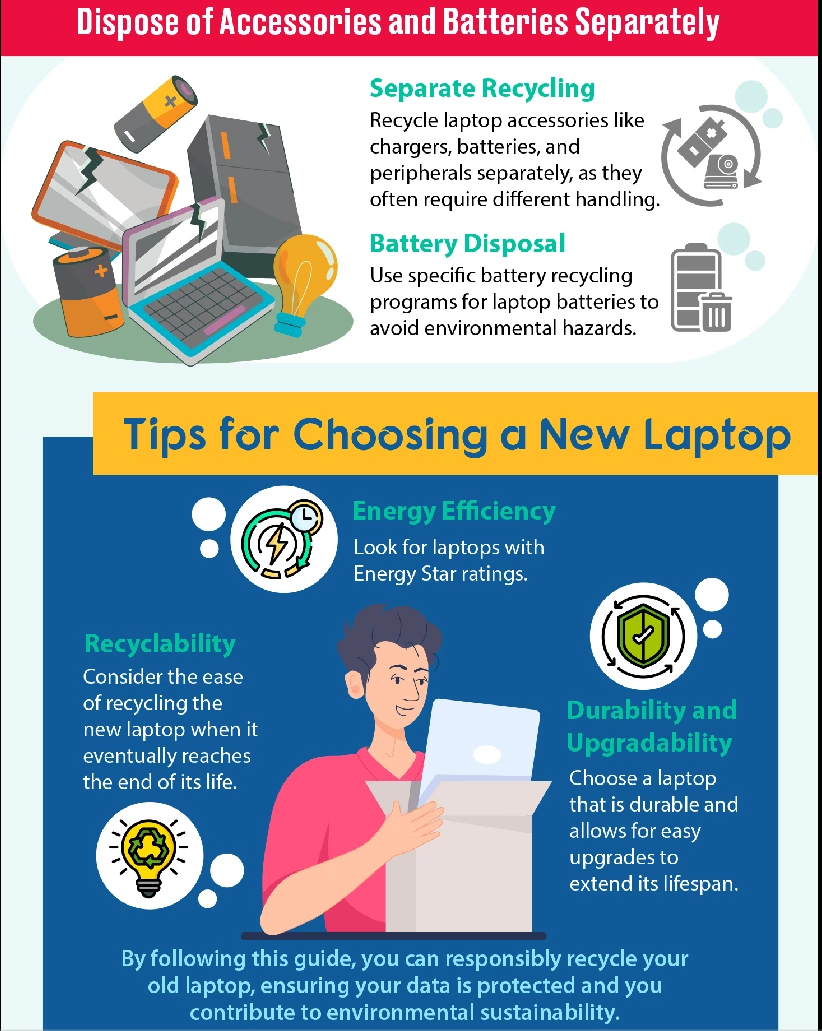 Dispose of Accessories and Batteries Separately

Separate Recycling
Recycle laptop accessories like chargers, batteries, and peripherals separately, as they often require different handling.

Battery Disposal
Use specific battery recycling programs for laptop batteries to avoid environmental hazards.

Tips for Choosing a New Laptop

Energy Efficiency
Look for laptops with Energy Star ratings.

Recyclability
Consider the ease of recycling the new laptop when it eventually reaches the end of its life.

Durability and Upgradability
Choose a laptop that is durable and allows for easy upgrades to extend its lifespan.

By following this guide, you can responsibly recycle your old laptop, ensuring your data is protected and you contribute to environmental sustainability.