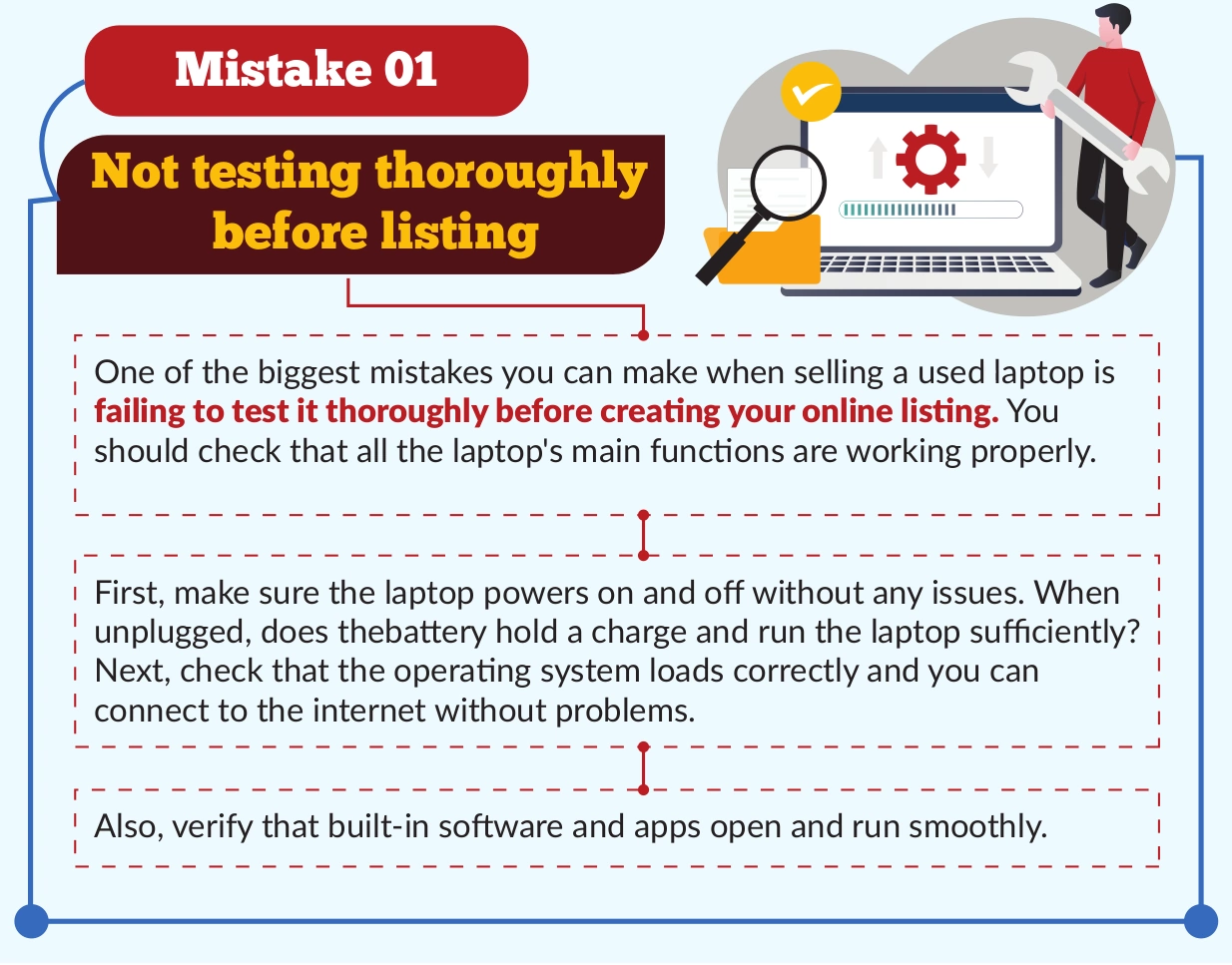 Mistake 01

Not testing thoroughly before listing

One of the biggest mistakes you can make when selling a used laptop is failing to test it thoroughly before creating your online listing. You should check that all the laptop's main functions are working properly.

First, make sure the laptop powers on and off without any issues. When unplugged, does thebattery hold a charge and run the laptop sufficiently? Next, check that the operating system loads correctly and you can connect to the internet without problems.

Also, verify that built-in software and apps open and run smoothly.