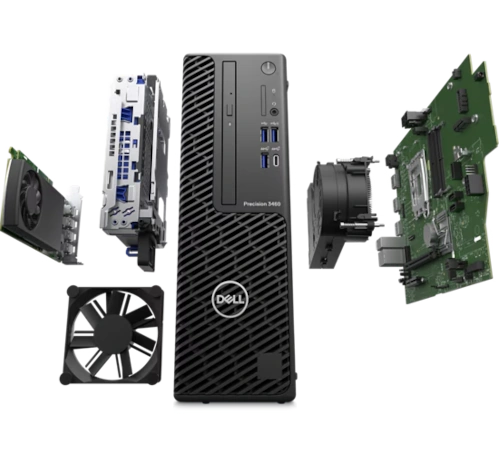 Precision 3460

DELL